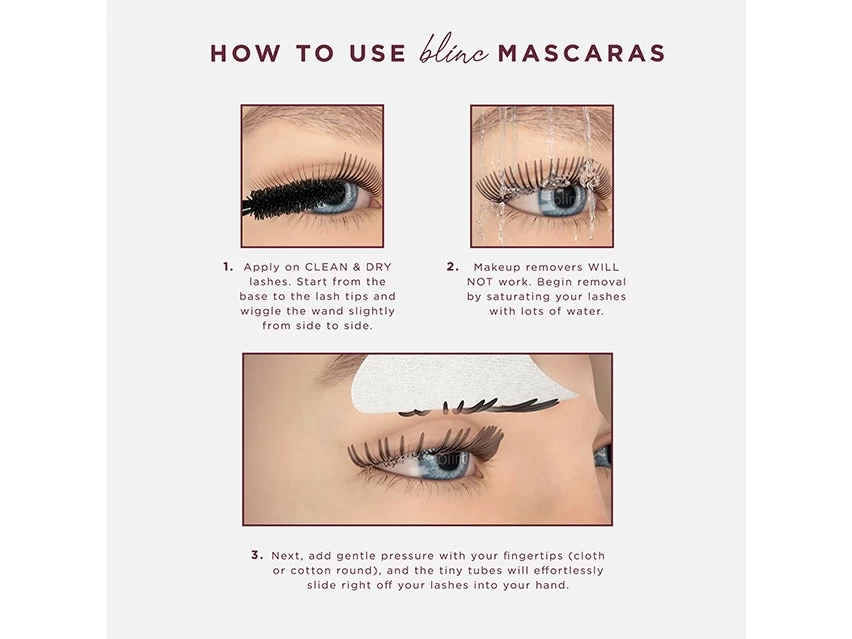 HOW TO USE blinc MASCARAS

1. Apply on CLEAN & DRY lashes. Start from the base to the lash tips and wiggle the wand slightly from side to side.

2. Makeup removers WILL NOT work. Begin removal by saturating your lashes with lots of water.

3. Next, add gentle pressure with your fingertips (cloth or cotton round), and the tiny tubes will effortlessly slide right off your lashes into your hand.